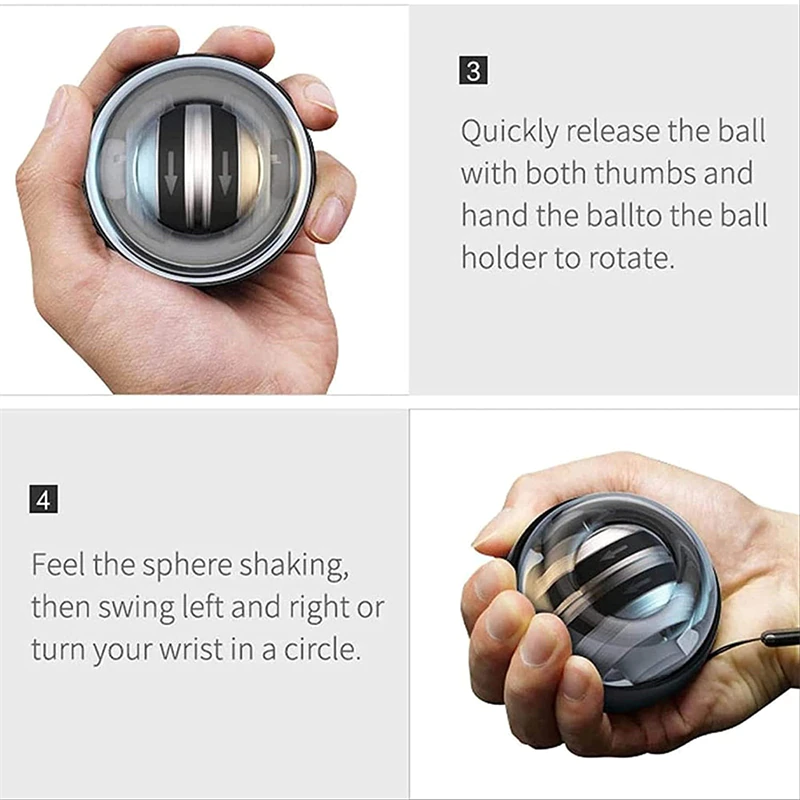 3

Quickly release the ball with both thumbs and hand the ballto the ball holder to rotate.

4

Feel the sphere shaking, then swing left and right or turn your wrist in a circle.